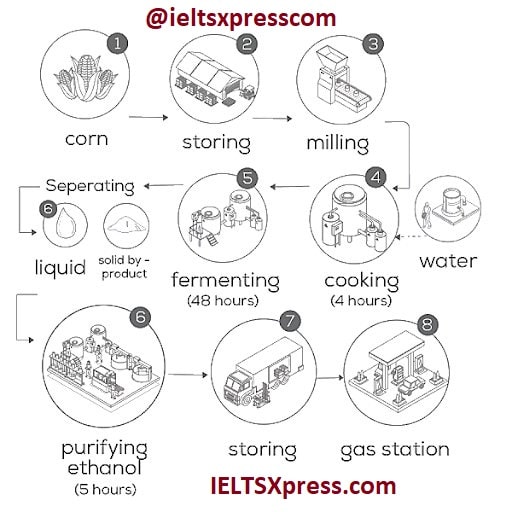 @ieltsxpresscom

1
corn

2
storing

3
milling

4
cooking
(4 hours)

water

5
fermenting
(48 hours)

Seperating

6
liquid

solid by - product

6
purifying ethanol
(5 hours)

7
storing

8
gas station

IELTSXpress.com